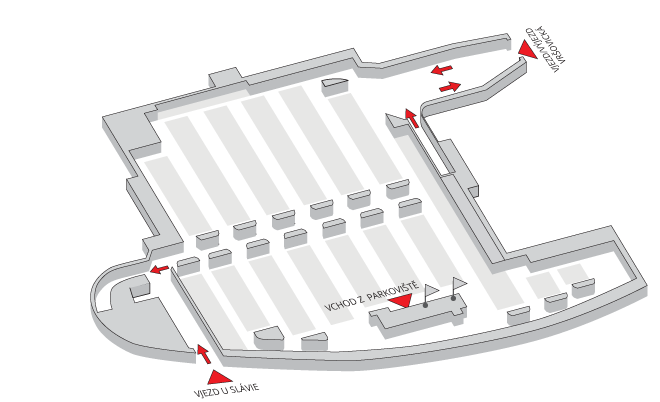 VJEZD/VÝJEZD VRŠOVICKÁ

VCHOD Z PARKOVIŠTĚ

VJEZD U SLÁVIE